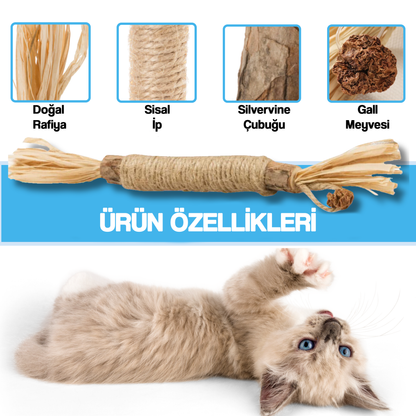 Doğal Rafiya

Sisal İp

Silvervine Çubuğu

Gall Meyvesi

ÜRÜN ÖZELLİKLERİ