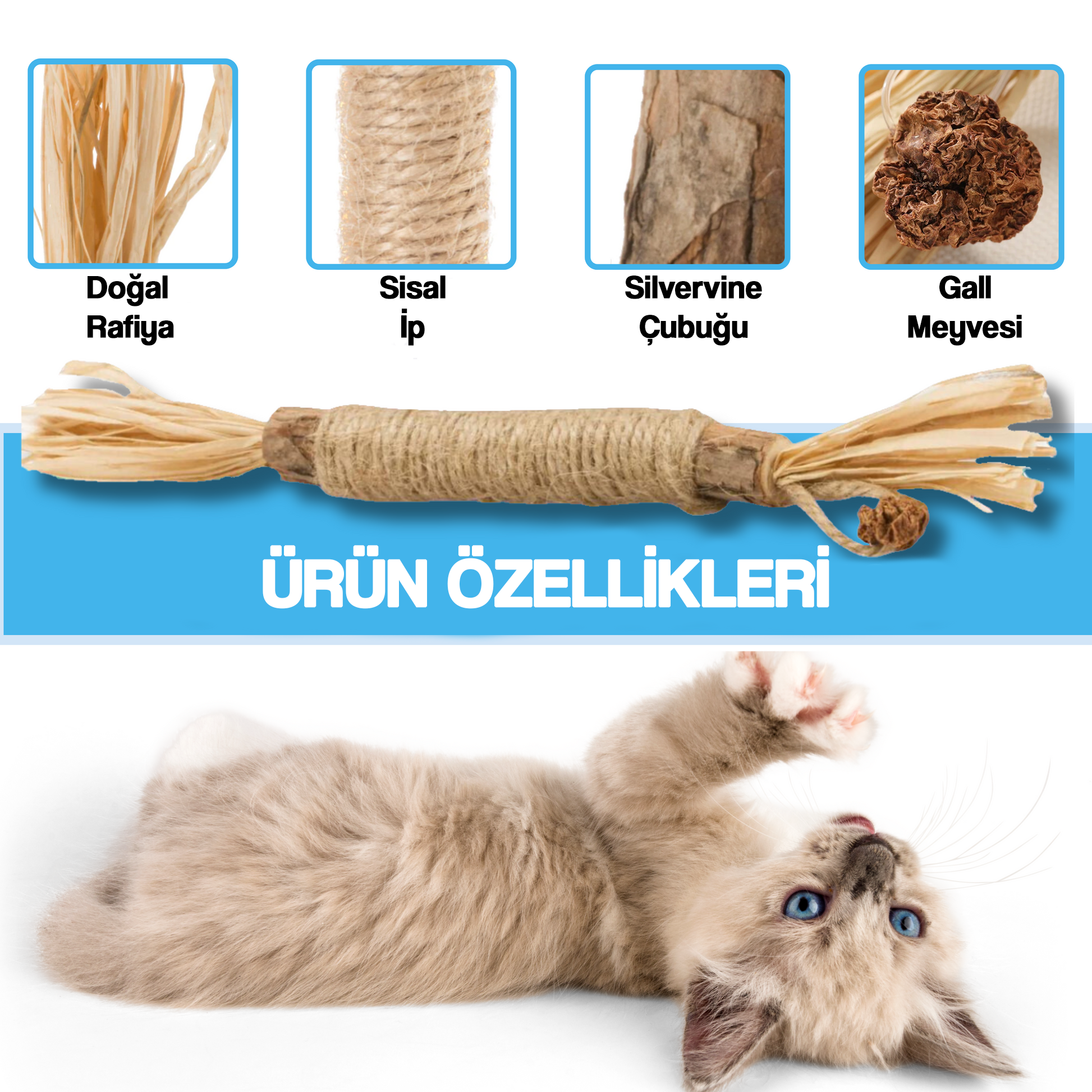 Doğal Rafiya

Sisal İp

Silvervine Çubuğu

Gall Meyvesi

ÜRÜN ÖZELLİKLERİ